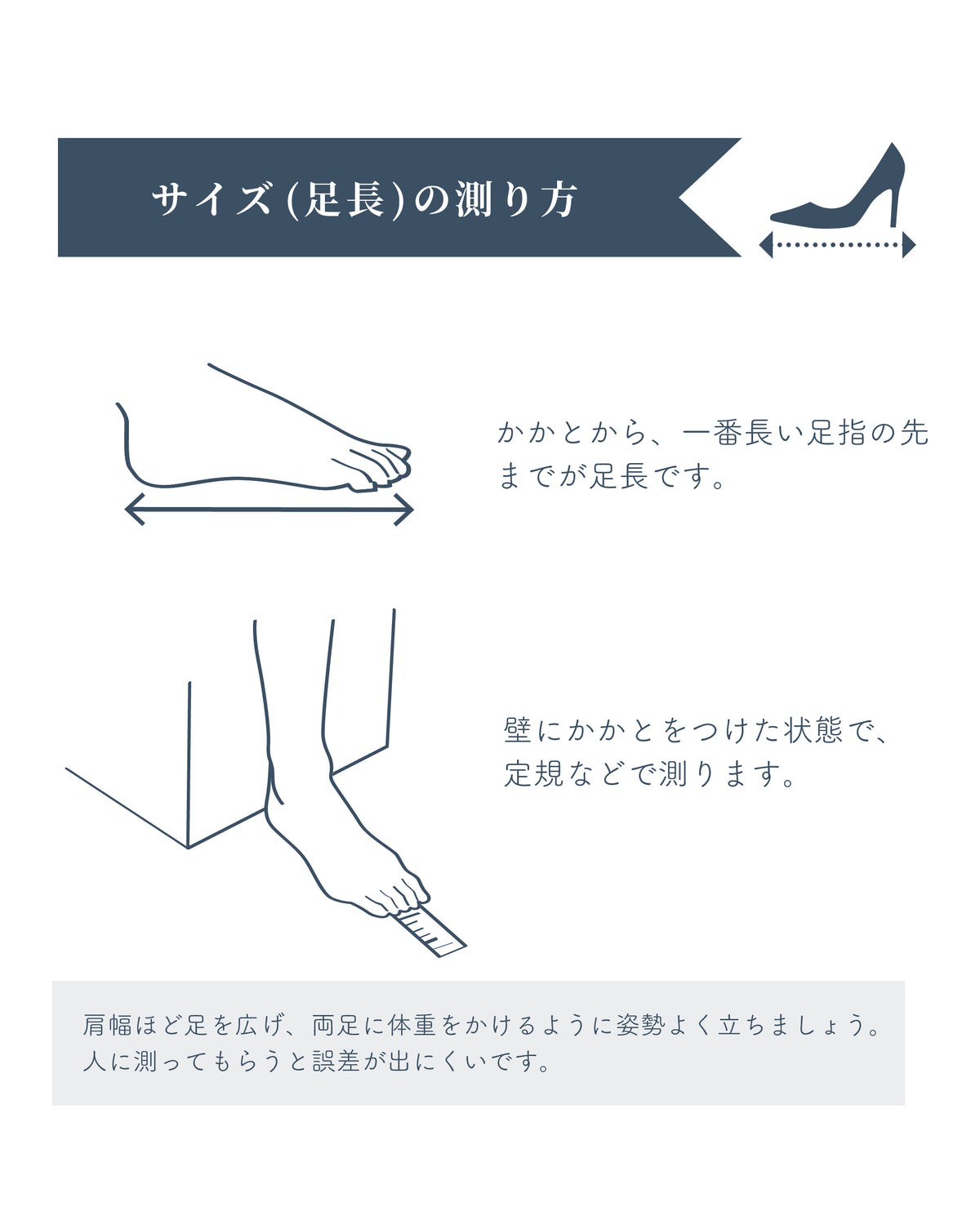 サイズ(足長)の測り方

かかとから、一番長い足指の先までが足長です。

壁にかかとをつけた状態で、定規などで測ります。

肩幅ほど足を広げ、両足に体重をかけるように姿勢よく立ちましょう。
人に測ってもらうと誤差が出にくいです。